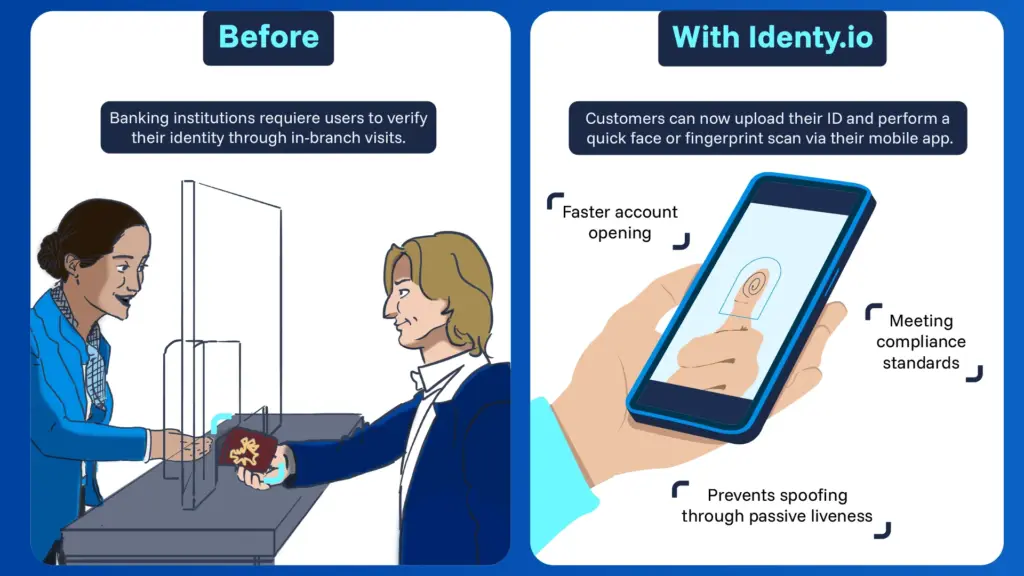 Before

Banking institutions requiere users to verify their identity through in-branch visits.

With Identy.io

Customers can now upload their ID and perform a quick face or fingerprint scan via their mobile app.

Faster account opening

Meeting compliance standards

Prevents spoofing through passive liveness