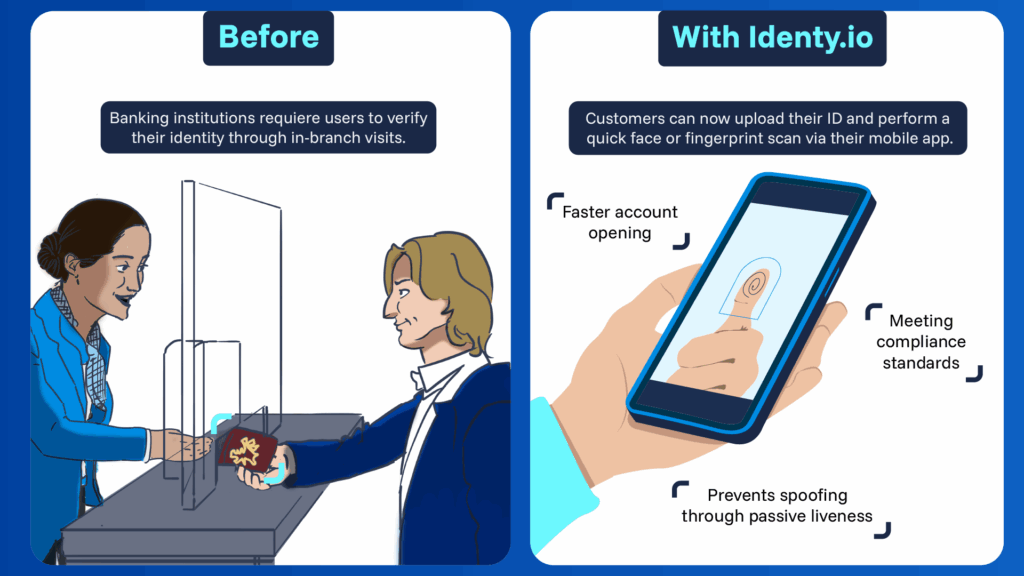 Before

Banking institutions requiere users to verify their identity through in-branch visits.

With Identy.io

Customers can now upload their ID and perform a quick face or fingerprint scan via their mobile app.

Faster account opening

Meeting compliance standards

Prevents spoofing through passive liveness